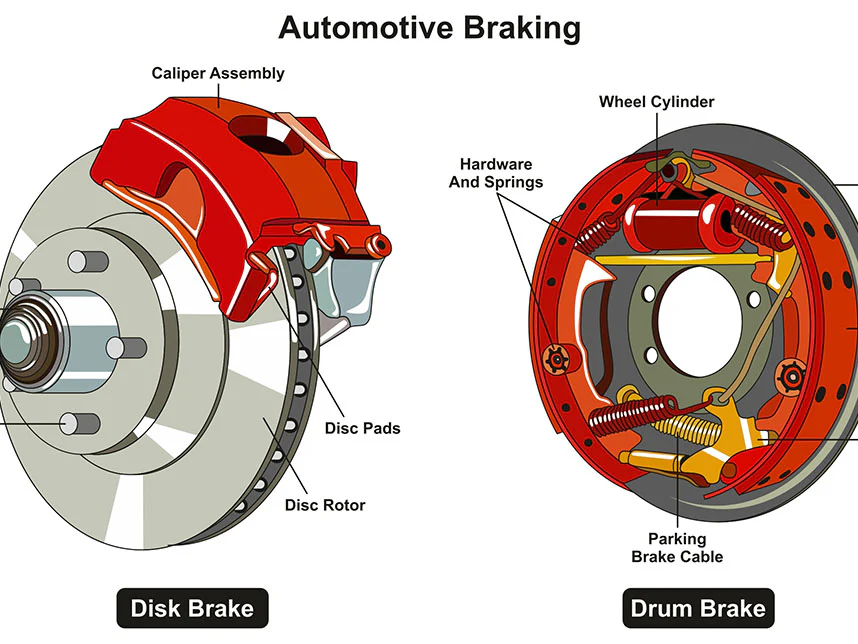 Automotive Braking

Caliper Assembly

Disc Pads

Disc Rotor

Disk Brake

Wheel Cylinder

Hardware And Springs

Parking Brake Cable

Drum Brake