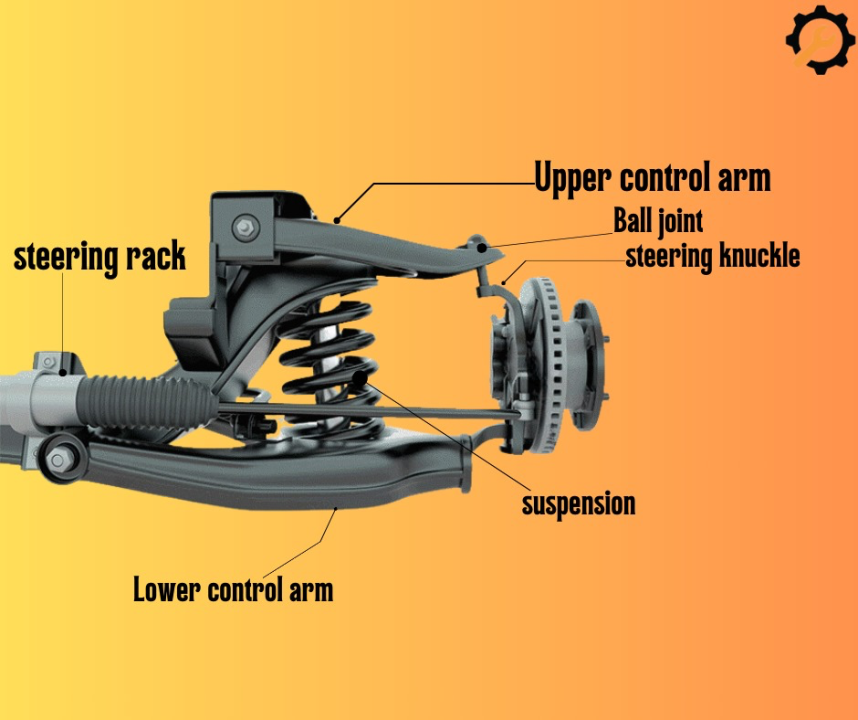 Upper control arm
Ball joint
steering knuckle
steering rack
suspension
Lower control arm